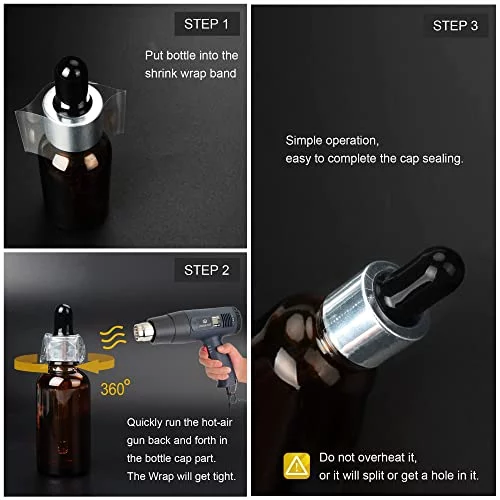 STEP 1

Put bottle into the shrink wrap band

STEP 2

360°

Quickly run the hot-air gun back and forth in the bottle cap part. The Wrap will get tight.

STEP 3

Simple operation, easy to complete the cap sealing.

Do not overheat it, or it will split or get a hole in it.