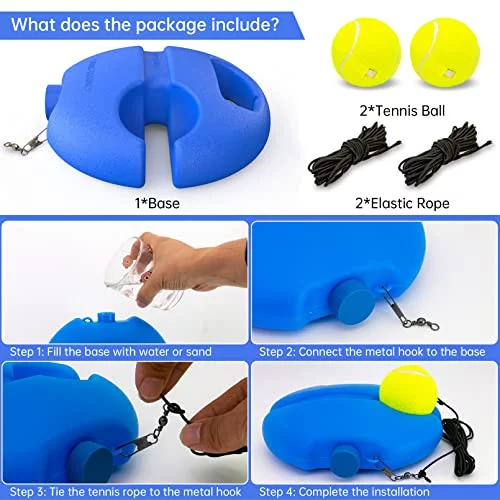 What does the package include?

2*Tennis Ball

1*Base

2*Elastic Rope

Step 1: Fill the base with water or sand

Step 2: Connect the metal hook to the base

Step 3: Tie the tennis rope to the metal hook

Step 4: Complete the installation