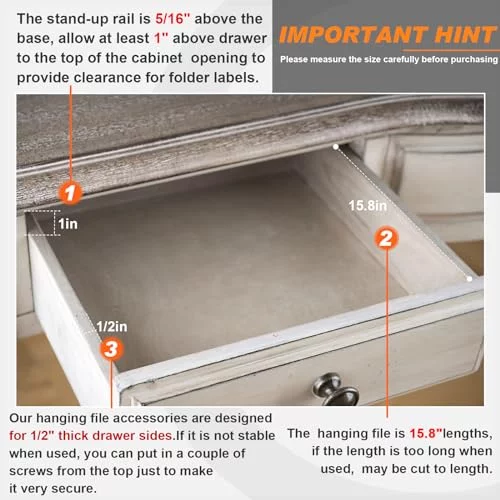 The stand-up rail is 5/16" above the base, allow at least 1" above drawer to the top of the cabinet opening to provide clearance for folder labels.

IMPORTANT HINT

Please measure the size carefully before purchasing

1

1in

15.8in

2

1/2in

3

Our hanging file accessories are designed for 1/2" thick drawer sides.If it is not stable when used, you can put in a couple of screws from the top just to make it very secure.

The hanging file is 15.8"lengths, if the length is too long when used, may be cut to length.