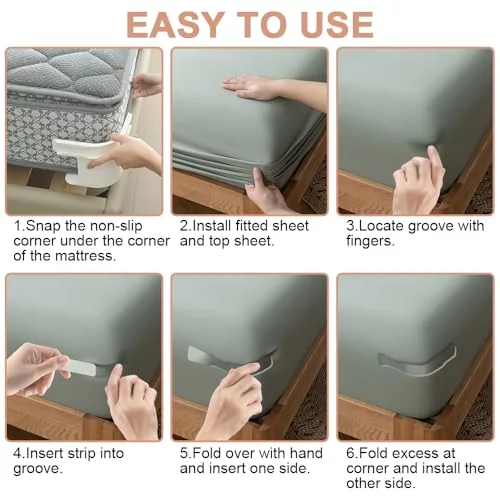 EASY TO USE

1.Snap the non-slip corner under the corner of the mattress.

2.Install fitted sheet and top sheet.

3.Locate groove with fingers.

4.Insert strip into groove.

5.Fold over with hand and insert one side.

6.Fold excess at corner and install the other side.