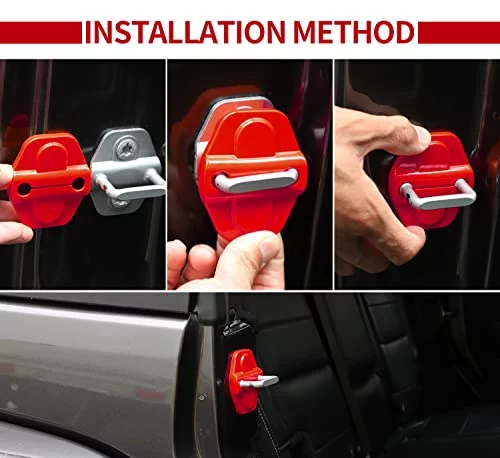 INSTALLATION METHOD