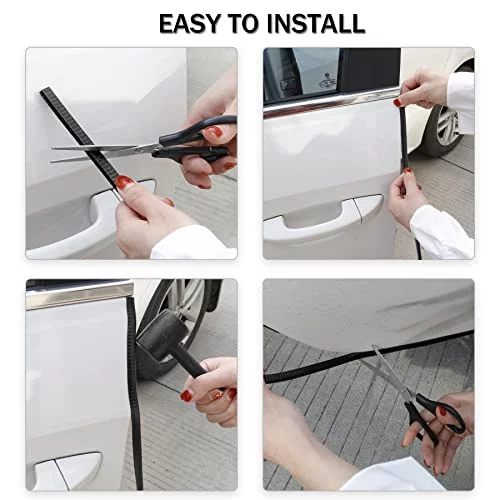 EASY TO INSTALL