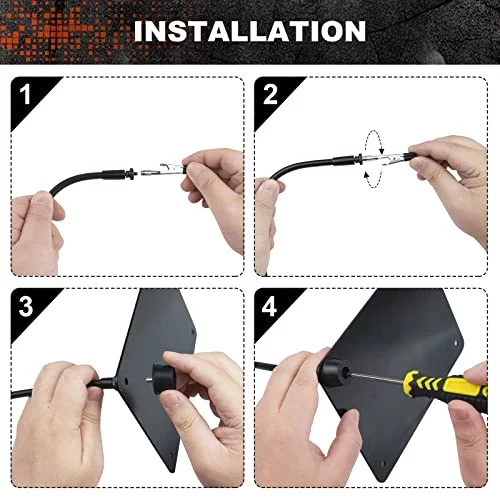 INSTALLATION

1

2

3

4