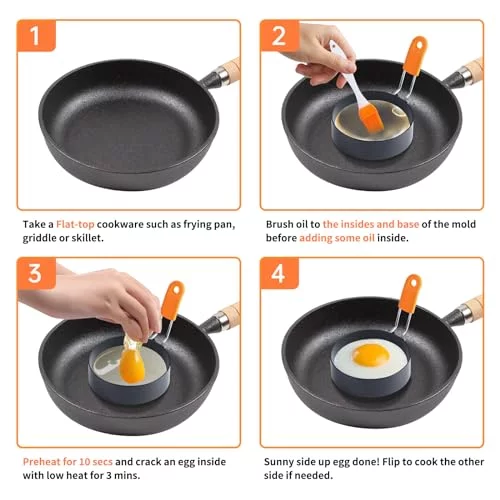 1

Take a Flat-top cookware such as frying pan, griddle or skillet.

2

Brush oil to the insides and base of the mold before adding some oil inside.

3

Preheat for 10 secs and crack an egg inside with low heat for 3 mins.

4

Sunny side up egg done! Flip to cook the other side if needed.