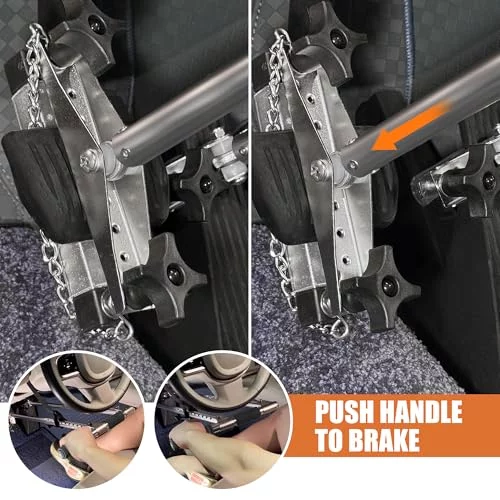 PUSH HANDLE TO BRAKE