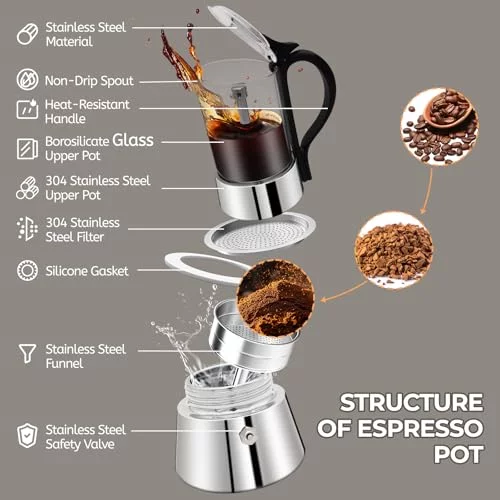 Stainless Steel Material

Non-Drip Spout

Heat-Resistant Handle

Borosilicate Glass Upper Pot

304 Stainless Steel Upper Pot

304 Stainless Steel Filter

Silicone Gasket

Stainless Steel Funnel

Stainless Steel Safety Valve

STRUCTURE OF ESPRESSO POT