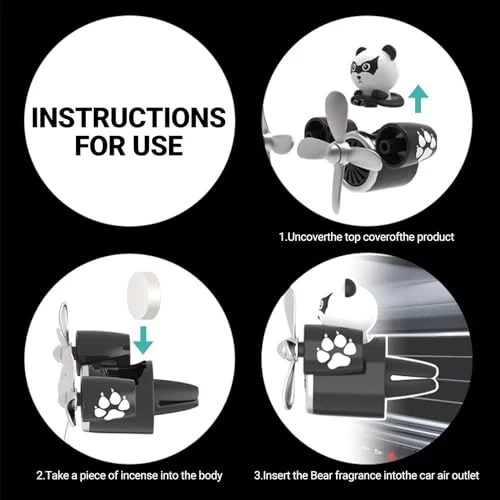 INSTRUCTIONS FOR USE

1.Uncoverthe top coverofthe product

2.Take a piece of incense into the body

3.Insert the Bear fragrance intothe car air outlet