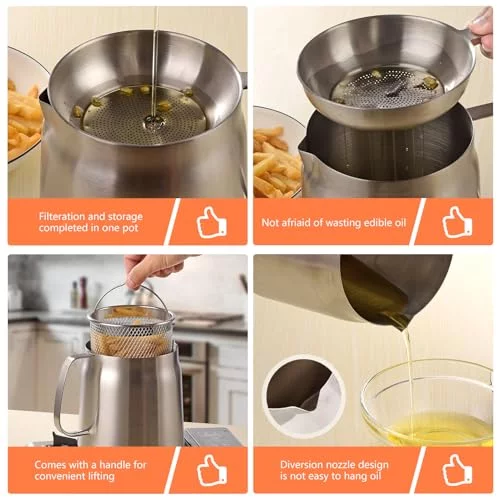 Filteration and storage completed in one pot

Not afriaid of wasting edible oil

Comes with a handle for convenient lifting

Diversion nozzle design is not easy to hang oil