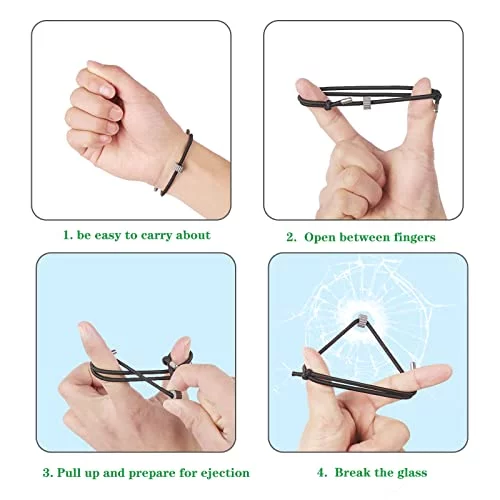 1. be easy to carry about

2. Open between fingers

3. Pull up and prepare for ejection

4. Break the glass