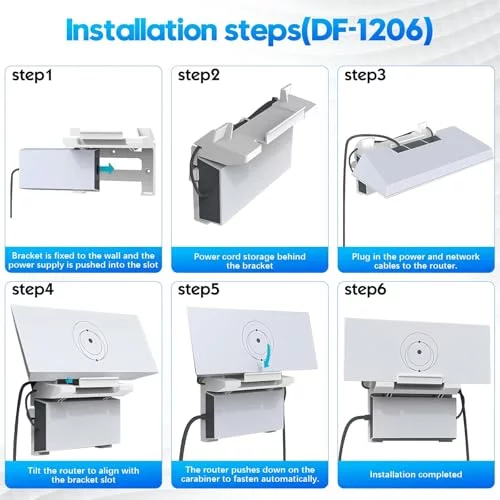 Installation steps(DF-1206)

step1

Bracket is fixed to the wall and the power supply is pushed into the slot

step2

Power cord storage behind the bracket

step3

Plug in the power and network cables to the router.

step4

Tilt the router to align with the bracket slot

step5

The router pushes down on the carabiner to fasten automatically.

step6

Installation completed