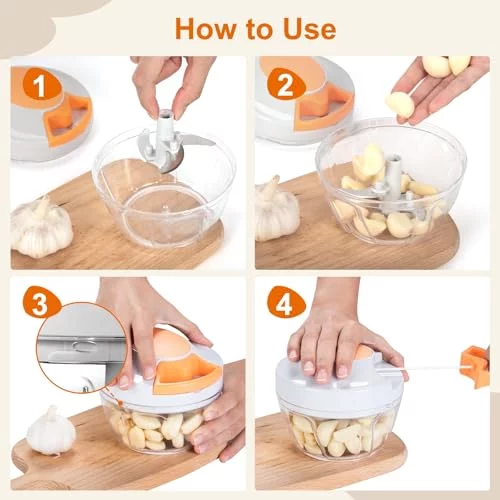 How to Use

1

2

3

4