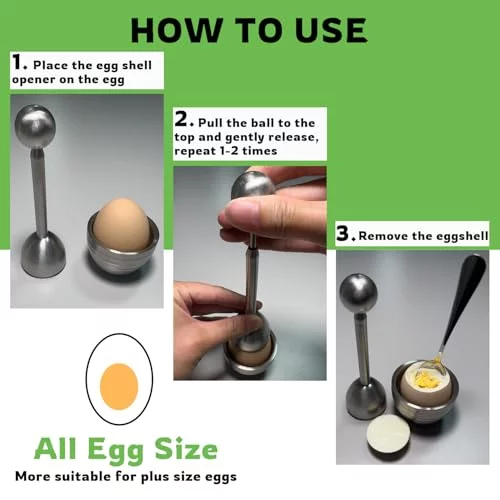 HOW TO USE

1. Place the egg shell opener on the egg

2. Pull the ball to the top and gently release, repeat 1-2 times

3. Remove the eggshell

All Egg Size

More suitable for plus size eggs