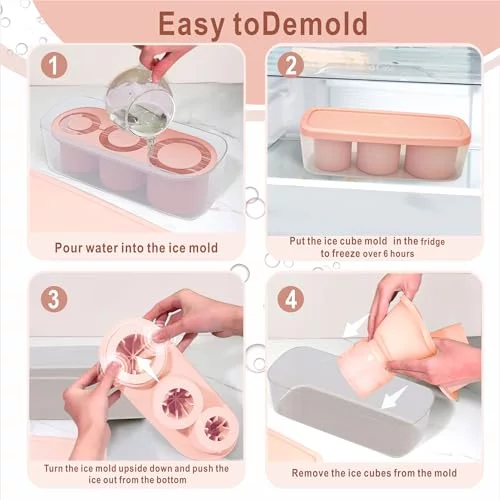 Easy toDemold

1

Pour water into the ice mold

2

Put the ice cube mold in the fridge to freeze over 6 hours

3

Turn the ice mold upside down and push the ice out from the bottom

4

Remove the ice cubes from the mold