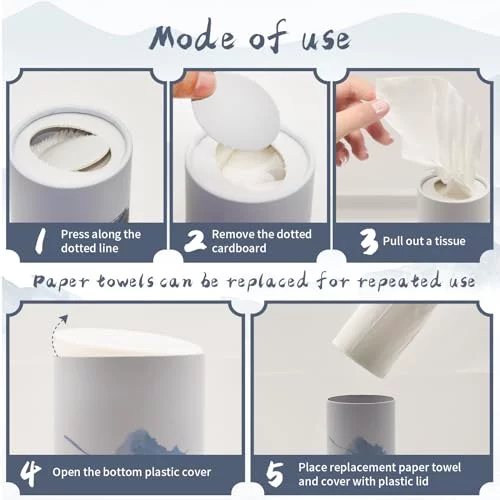 Mode of use

1 Press along the dotted line

2 Remove the dotted cardboard

3 Pull out a tissue

Paper towels can be replaced for repeated use

4 Open the bottom plastic cover

5 Place replacement paper towel and cover with plastic lid