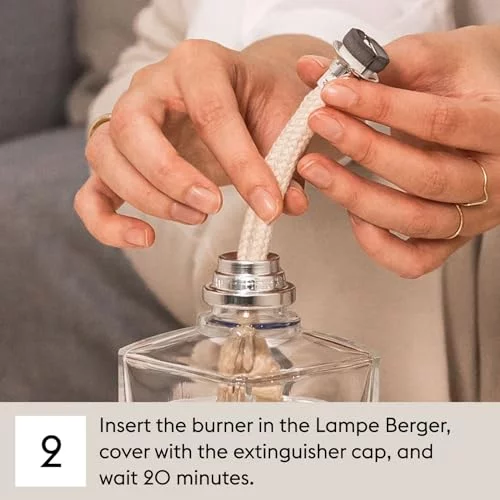 2

Insert the burner in the Lampe Berger, cover with the extinguisher cap, and wait 20 minutes.