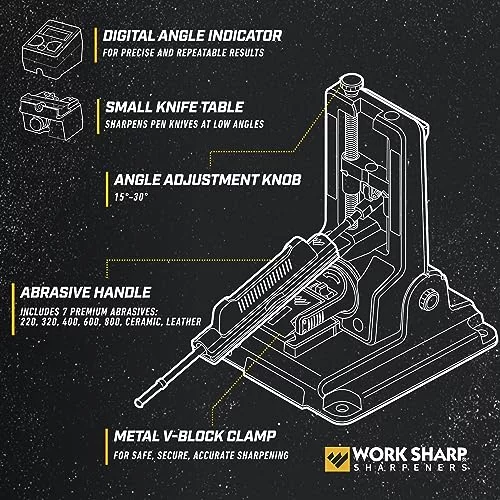 DIGITAL ANGLE INDICATOR
FOR PRECISE AND REPEATABLE RESULTS

SMALL KNIFE TABLE
SHARPENS PEN KNIVES AT LOW ANGLES

ANGLE ADJUSTMENT KNOB
15°-30°

ABRASIVE HANDLE
INCLUDES 7 PREMIUM ABRASIVES: 220, 320, 400, 600, 800, CERAMIC, LEATHER

METAL V-BLOCK CLAMP
FOR SAFE, SECURE, ACCURATE SHARPENING

WORK SHARP®
SHARPENERS