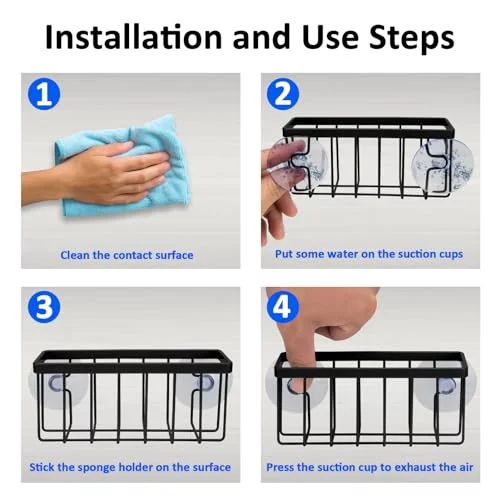 Installation and Use Steps

1

Clean the contact surface

2

Put some water on the suction cups

3

Stick the sponge holder on the surface

4

Press the suction cup to exhaust the air