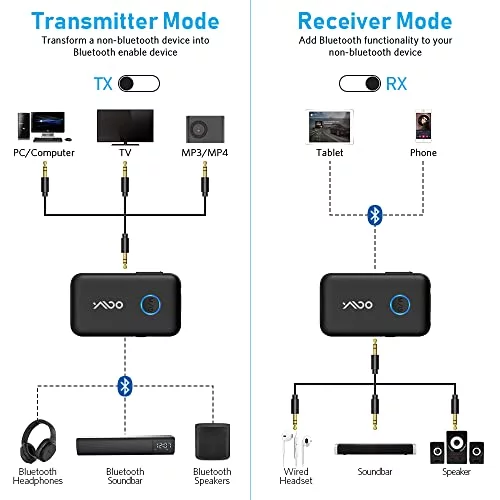 Transmitter Mode
Transform a non-bluetooth device into Bluetooth enable device

TX

PC/Computer
TV
MP3/MP4

YMOO

Bluetooth Headphones
Bluetooth Soundbar
Bluetooth Speakers

Receiver Mode
Add Bluetooth functionality to your non-bluetooth device

RX

Tablet
Phone

YMOO

Wired Headset
Soundbar
Speaker