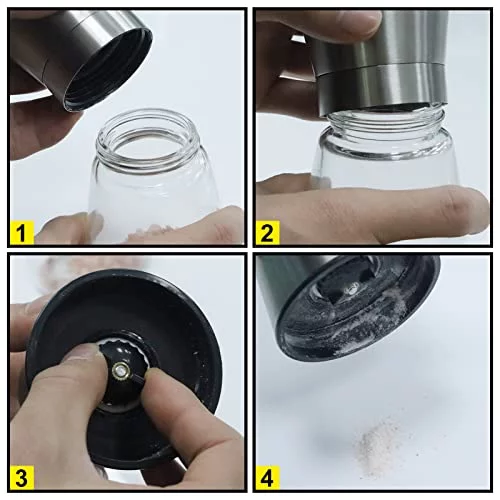 1
2
3
4