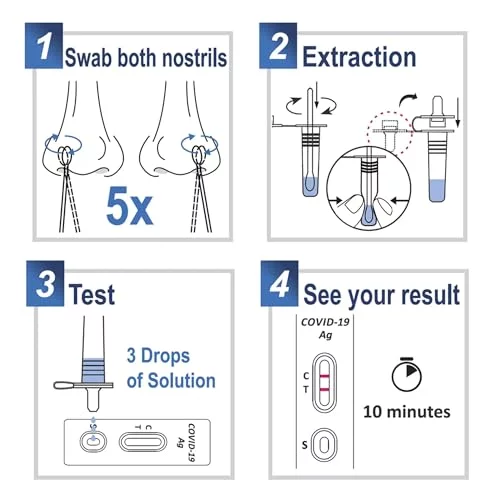 1 Swab both nostrils

5x

2 Extraction

3 Test

3 Drops of Solution

S

C
T

COVID-19
Ag

4 See your result

COVID-19
Ag

C
T

S

10 minutes