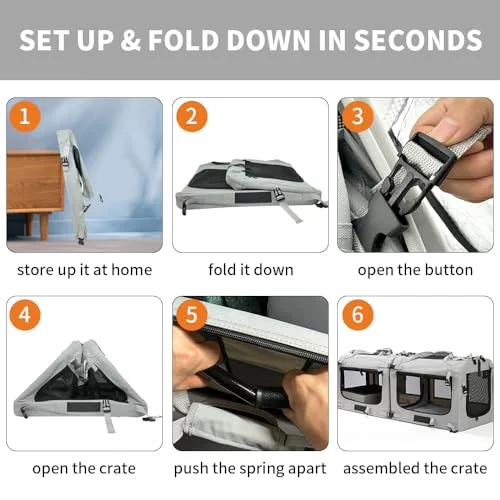 SET UP & FOLD DOWN IN SECONDS

1
store up it at home

2
fold it down

3
open the button

4
open the crate

5
push the spring apart

6
assembled the crate