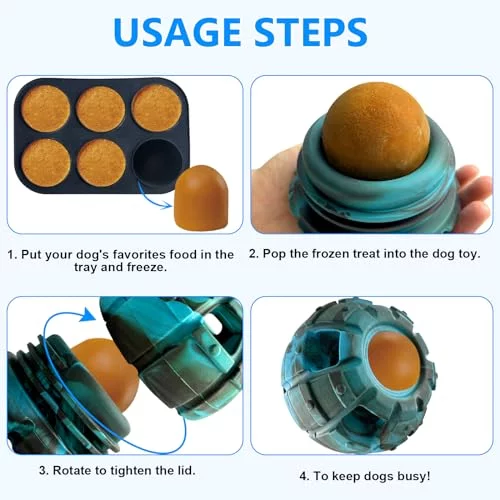 USAGE STEPS

1. Put your dog's favorites food in the tray and freeze.

2. Pop the frozen treat into the dog toy.

3. Rotate to tighten the lid.

4. To keep dogs busy!