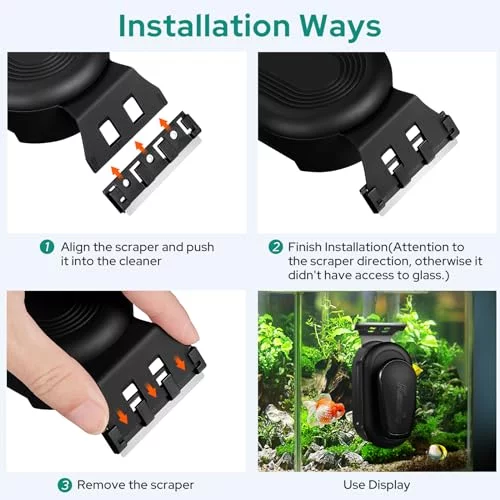 Installation Ways

1 Align the scraper and push it into the cleaner

2 Finish Installation(Attention to the scraper direction, otherwise it didn't have access to glass.)

3 Remove the scraper

Use Display