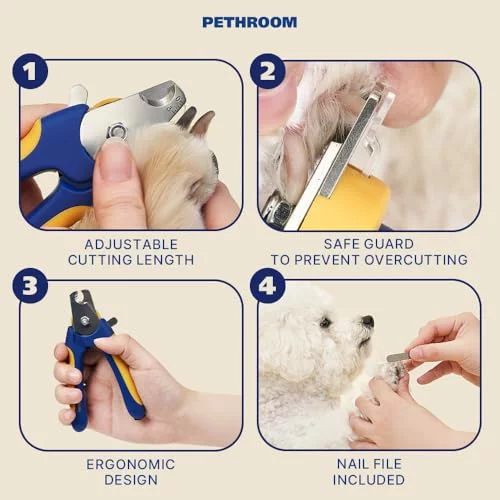 PETHROOM

1

ADJUSTABLE CUTTING LENGTH

2

SAFE GUARD TO PREVENT OVERCUTTING

3

ERGONOMIC DESIGN

4

NAIL FILE INCLUDED