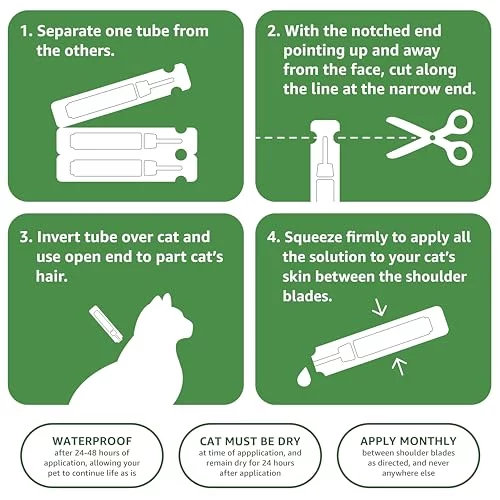 1. Separate one tube from the others.

2. With the notched end pointing up and away from the face, cut along the line at the narrow end.

3. Invert tube over cat and use open end to part cat's hair.

4. Squeeze firmly to apply all the solution to your cat's skin between the shoulder blades.

WATERPROOF
after 24-48 hours of application, allowing your pet to continue life as is

CAT MUST BE DRY
at time of appplication, and remain dry for 24 hours after application

APPLY MONTHLY
between shoulder blades as directed, and never anywhere else