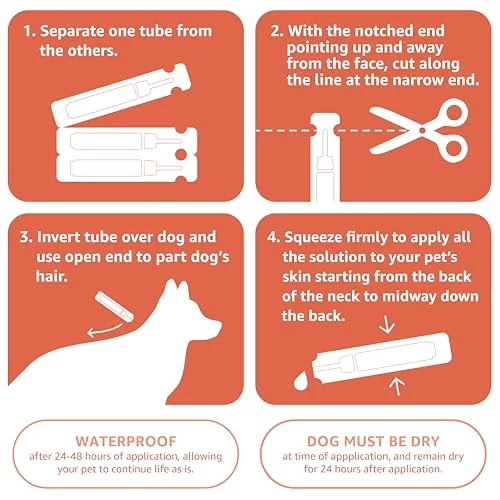 1. Separate one tube from the others.

2. With the notched end pointing up and away from the face, cut along the line at the narrow end.

3. Invert tube over dog and use open end to part dog's hair.

4. Squeeze firmly to apply all the solution to your pet's skin starting from the back of the neck to midway down the back.

WATERPROOF
after 24-48 hours of application, allowing your pet to continue life as is.

DOG MUST BE DRY
at time of appplication, and remain dry for 24 hours after application.